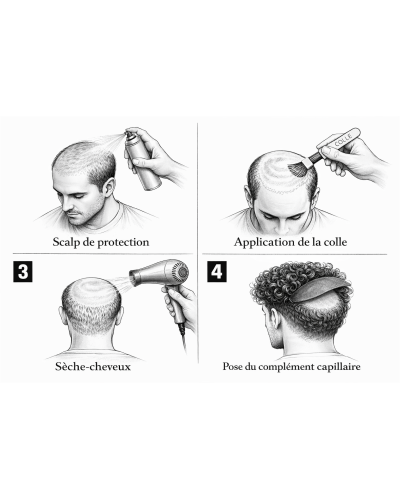 COLLE

Scalp de protection

Application de la colle

3

Sèche-cheveux

4

Pose du complément capillaire